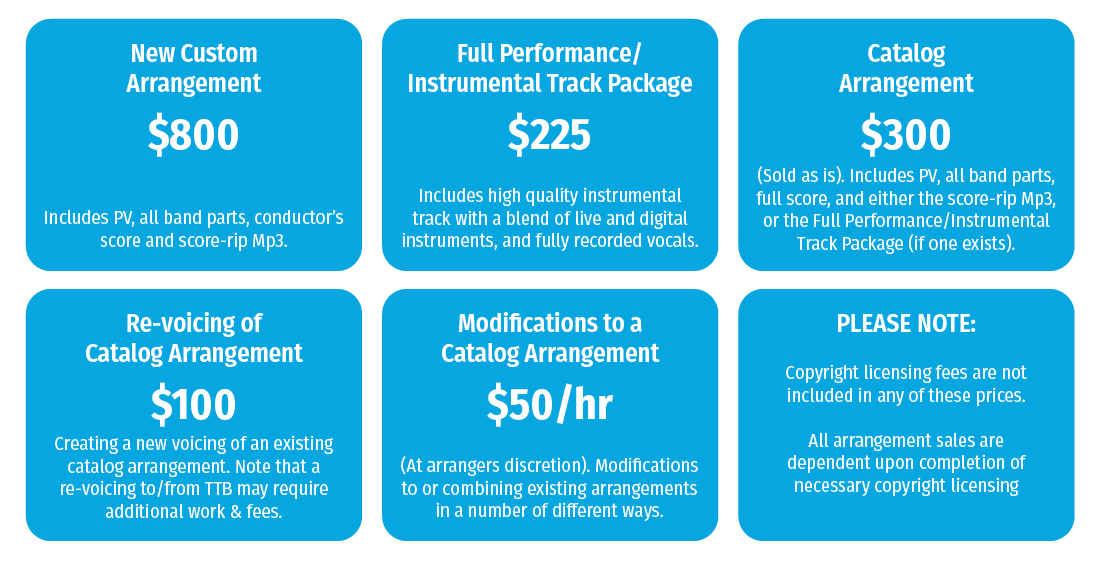 New Custom Arrangement

$800

Includes PV, all band parts, conductor's score and score-rip Mp3.

Full Performance/ Instrumental Track Package

$225

Includes high quality instrumental track with a blend of live and digital instruments, and fully recorded vocals.

Catalog Arrangement

$300

(Sold as is). Includes PV, all band parts, full score, and either the score-rip Mp3, or the Full Performance/Instrumental Track Package (if one exists).

Re-voicing of Catalog Arrangement

$100

Creating a new voicing of an existing catalog arrangement. Note that a re-voicing to/from TTB may require additional work & fees.

Modifications to a Catalog Arrangement

$50/hr

(At arrangers discretion). Modifications to or combining existing arrangements in a number of different ways.

PLEASE NOTE:

Copyright licensing fees are not included in any of these prices.

All arrangement sales are dependent upon completion of necessary copyright licensing